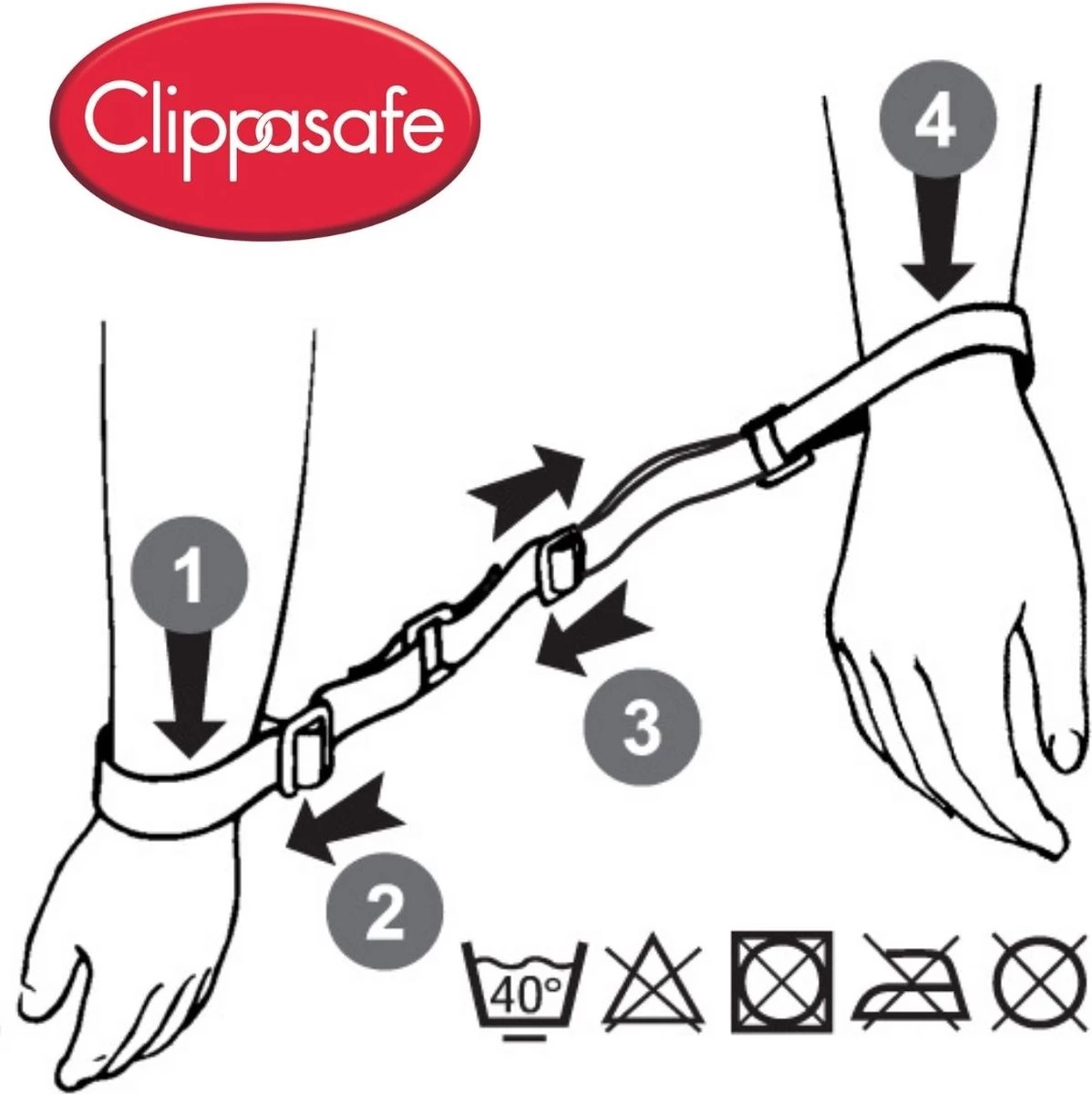 Clippasafe

4

1

3

2

40°