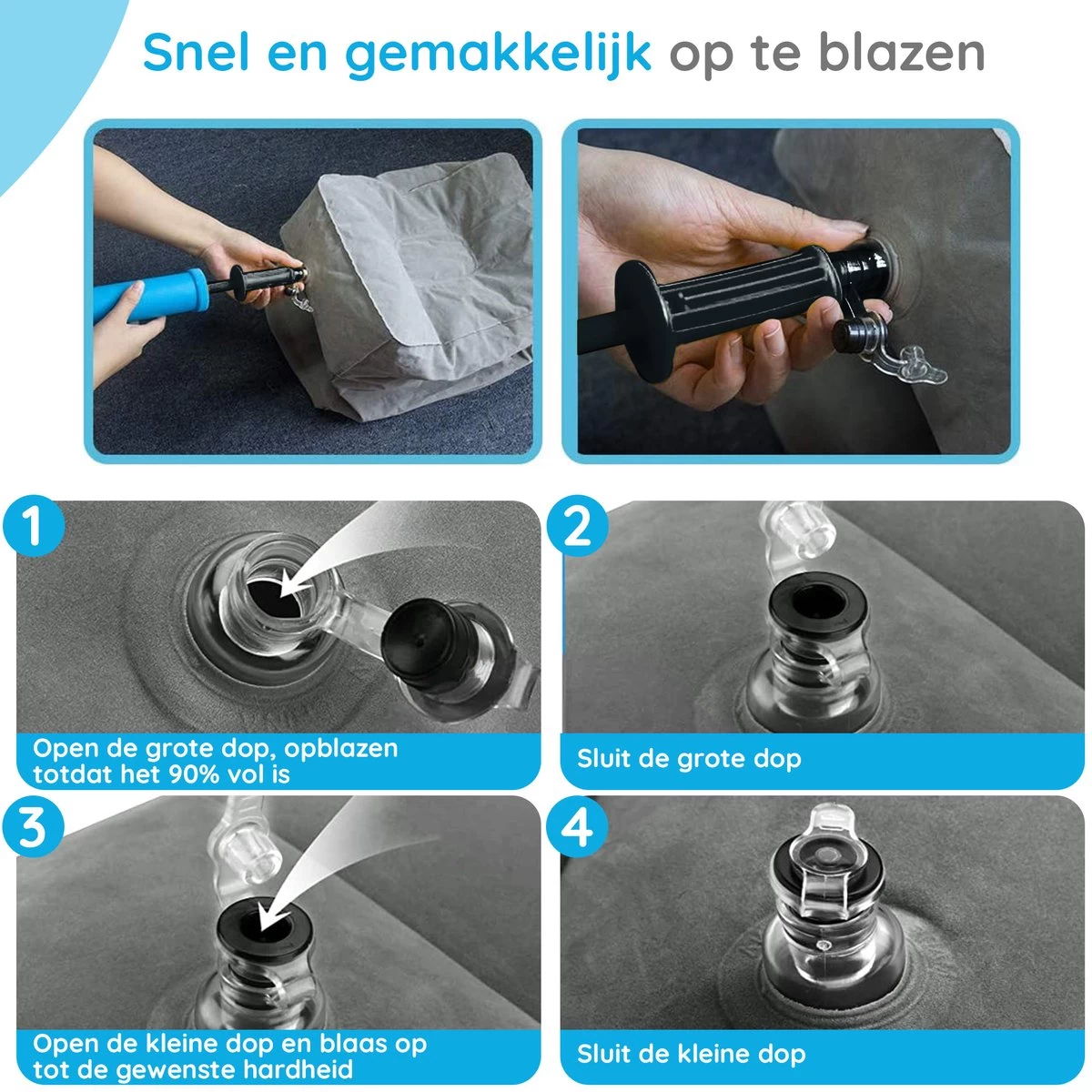 Snel en gemakkelijk op te blazen

1

Open de grote dop, opblazen totdat het 90% vol is

2

Sluit de grote dop

3

Open de kleine dop en blaas op tot de gewenste hardheid

4

Sluit de kleine dop